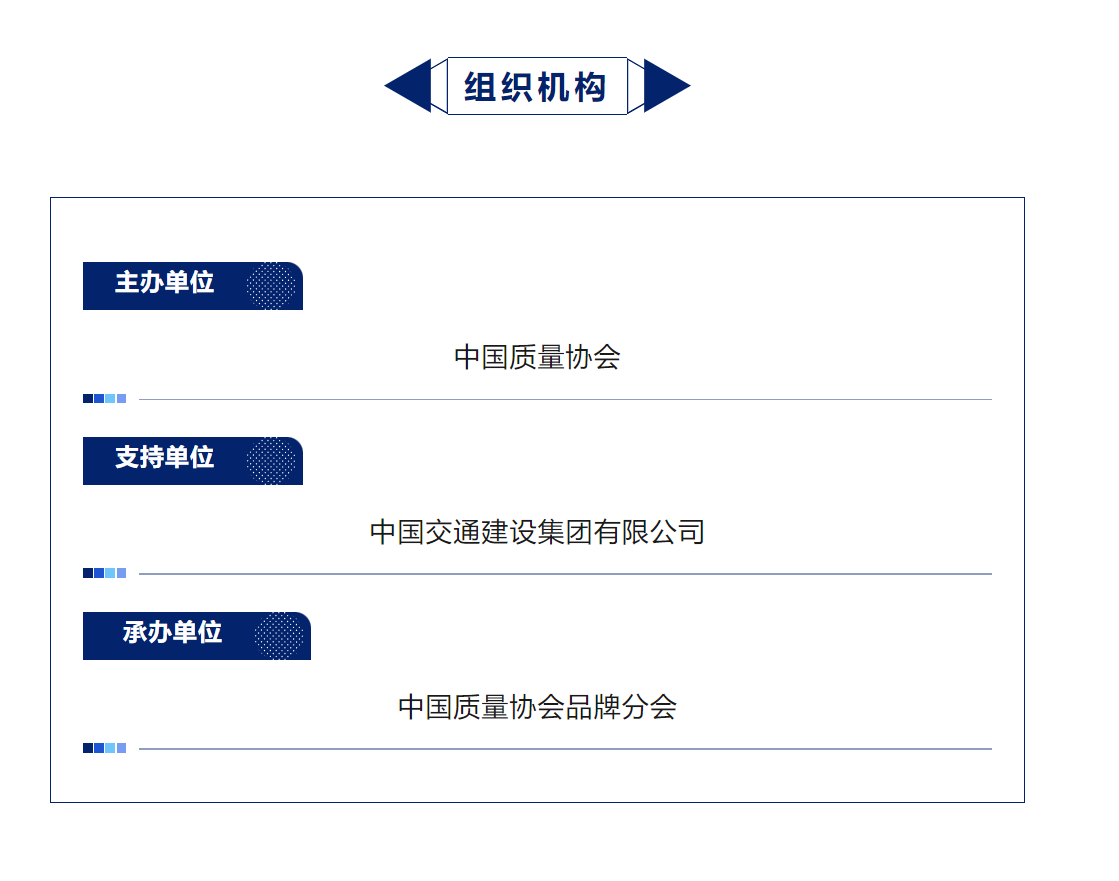 组织机构

主办单位

中国质量协会

支持单位

中国交通建设集团有限公司

承办单位

中国质量协会品牌分会